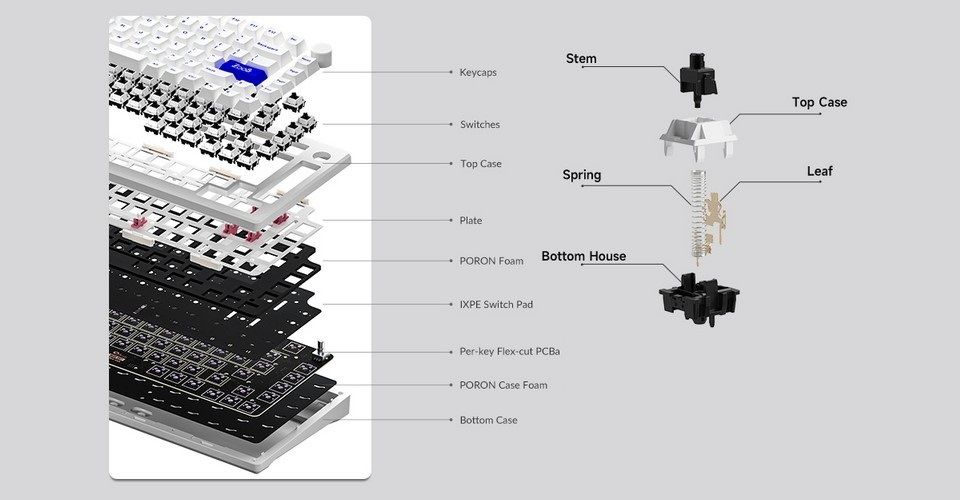 Keycaps

Switches

Top Case

Plate

PORON Foam

IXPE Switch Pad

Per-key Flex-cut PCBa

PORON Case Foam

Bottom Case

Stem

Top Case

Spring

Leaf

Bottom House